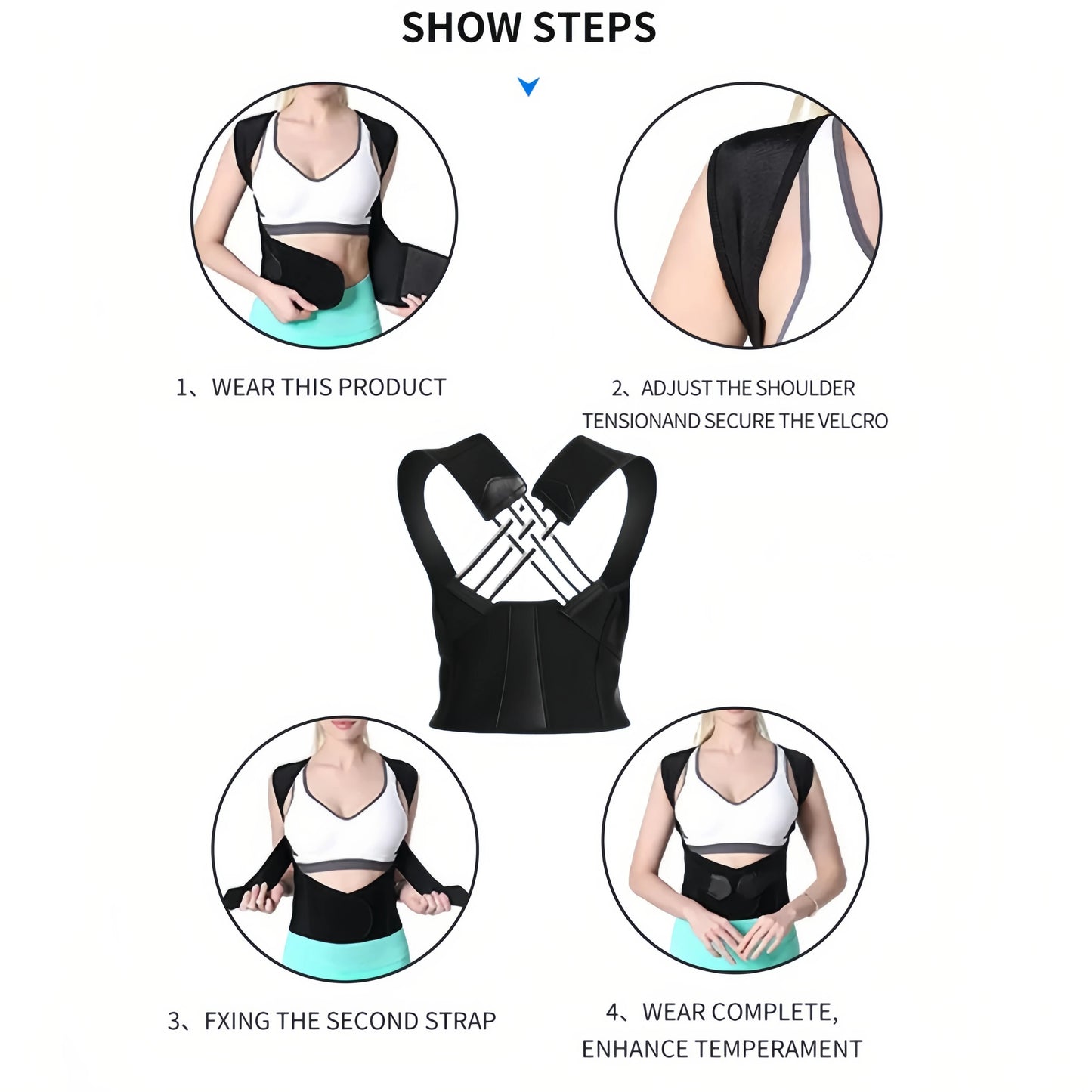 SHOW STEPS

1、WEAR THIS PRODUCT

2、ADJUST THE SHOULDER TENSIONAND SECURE THE VELCRO

3、FXING THE SECOND STRAP

4、WEAR COMPLETE, ENHANCE TEMPERAMENT