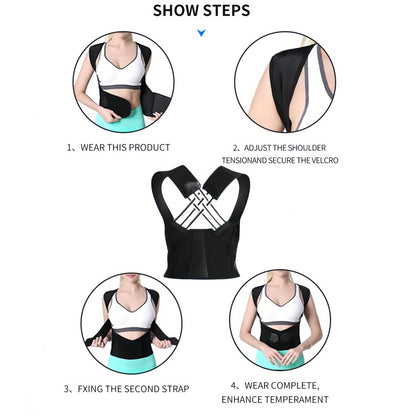 SHOW STEPS

1、WEAR THIS PRODUCT

2、ADJUST THE SHOULDER TENSIONAND SECURE THE VELCRO

3、FXING THE SECOND STRAP

4、WEAR COMPLETE, ENHANCE TEMPERAMENT