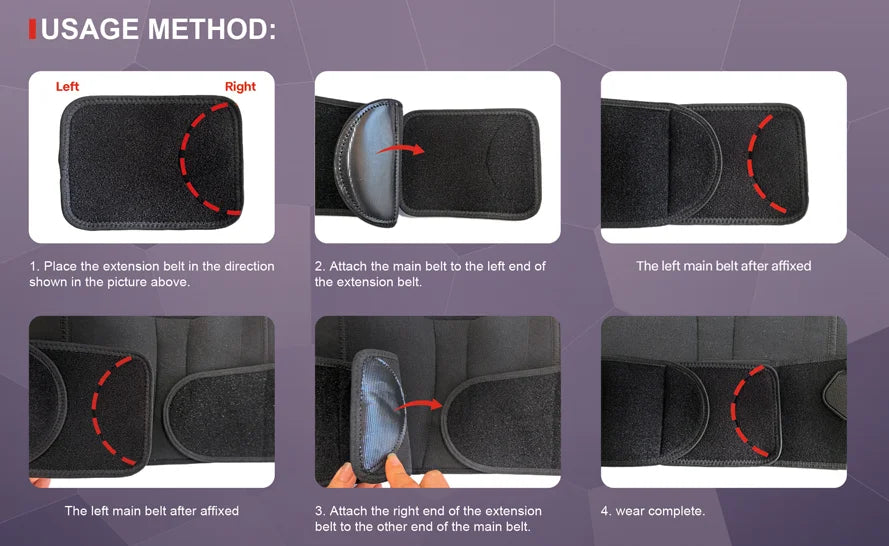 USAGE METHOD:

Left

Right

1. Place the extension belt in the direction shown in the picture above.

2. Attach the main belt to the left end of the extension belt.

The left main belt after affixed

The left main belt after affixed

3. Attach the right end of the extension belt to the other end of the main belt.

4. wear complete.